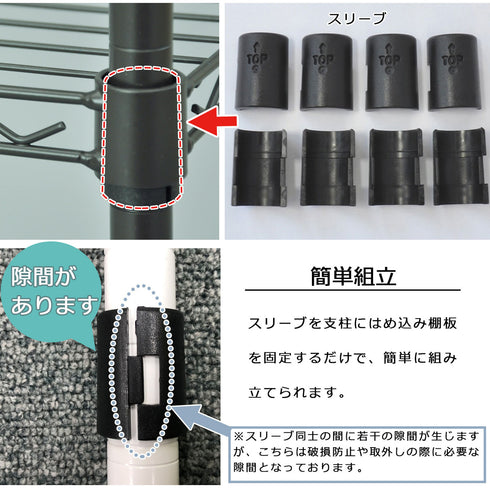 スリーブ

TOP
TOP
TOP
TOP

隙間があります

簡単組立

スリーブを支柱にはめ込み棚板を固定するだけで、簡単に組み立てられます。

※スリーブ同士の間に若干の隙間が生じますが、こちらは破損防止や取外しの際に必要な隙間となっております。